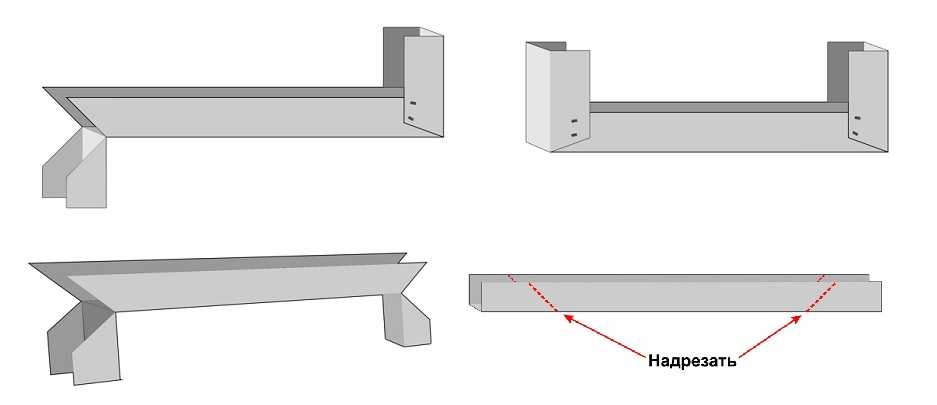 Надрезать