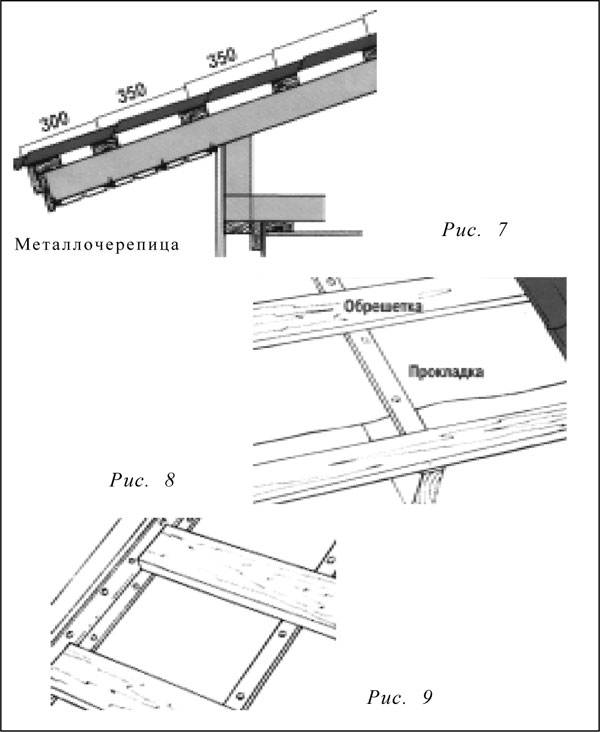 300
350
350

Металлочерепица

Рис. 7

Обрешетка

Прокладка

Рис. 8

Рис. 9